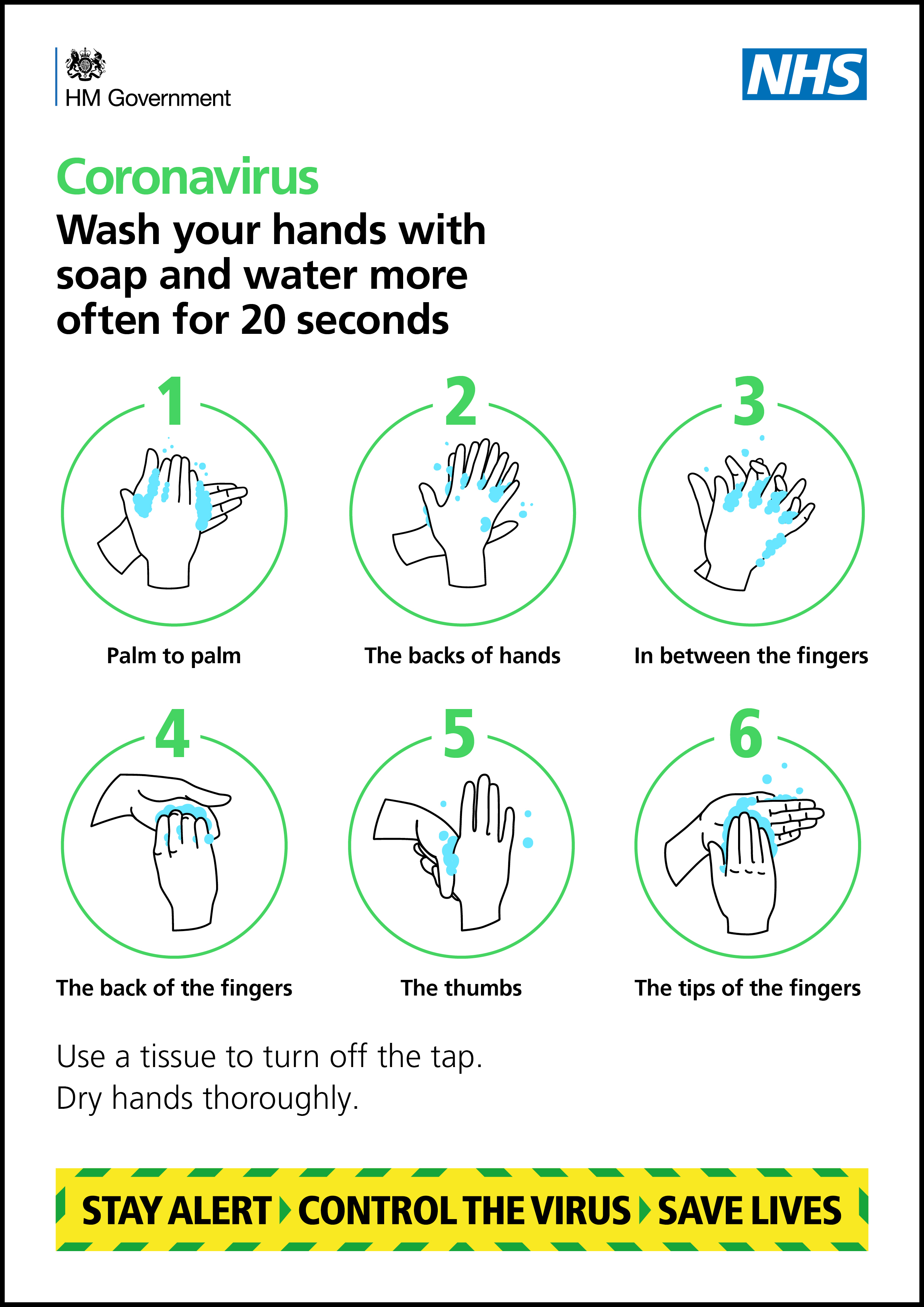 HM Government

NHS

Coronavirus

Wash your hands with soap and water more often for 20 seconds

1

Palm to palm

2

The backs of hands

3

In between the fingers

4

The back of the fingers

5

The thumbs

6

The tips of the fingers

Use a tissue to turn off the tap.
Dry hands thoroughly.

STAY ALERT CONTROL THE VIRUS SAVE LIVES